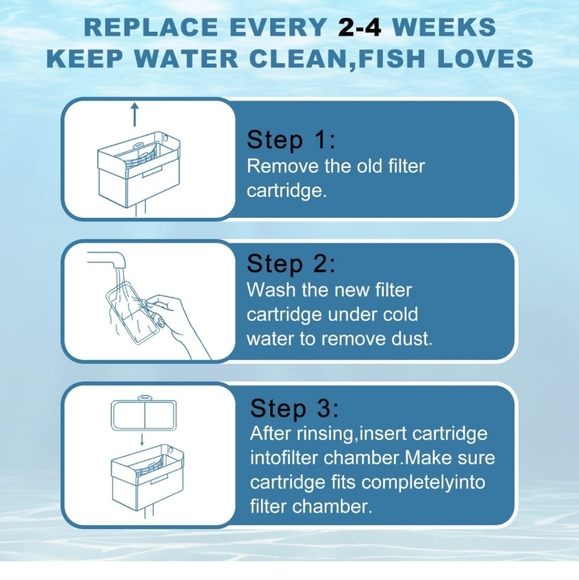 REPLACE EVERY 2-4 WEEKS
KEEP WATER CLEAN,FISH LOVES

Step 1:
Remove the old filter cartridge.

Step 2:
Wash the new filter cartridge under cold water to remove dust.

Step 3:
After rinsing,insert cartridge intofilter chamber.Make sure cartridge fits completelyinto filter chamber.